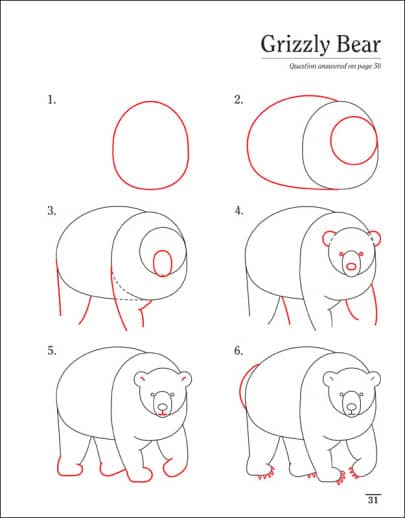 Grizzly Bear

Question answered on page 50

1.

2.

3.

4.

5.

6.

31